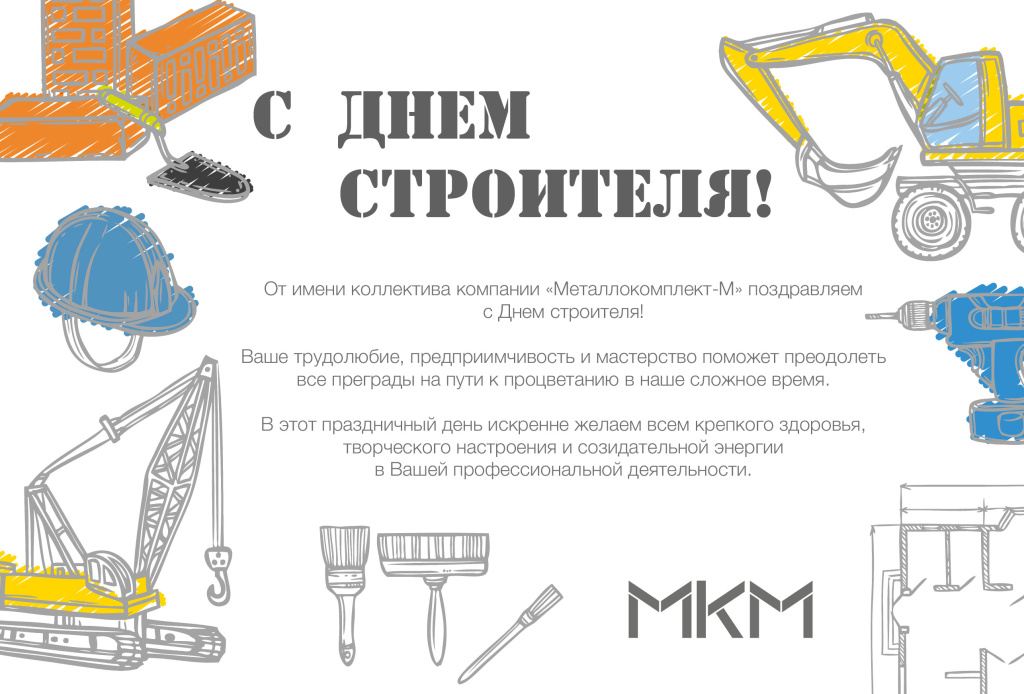 С ДНЕМ СТРОИТЕЛЯ!

От имени коллектива компании «Металлокомплект-М» поздравляем с Днем строителя!

Ваше трудолюбие, предприимчивость и мастерство поможет преодолеть все преграды на пути к процветанию в наше сложное время.

В этот праздничный день искренне желаем всем крепкого здоровья, творческого настроения и созидательной энергии в Вашей профессиональной деятельности.

МКМ